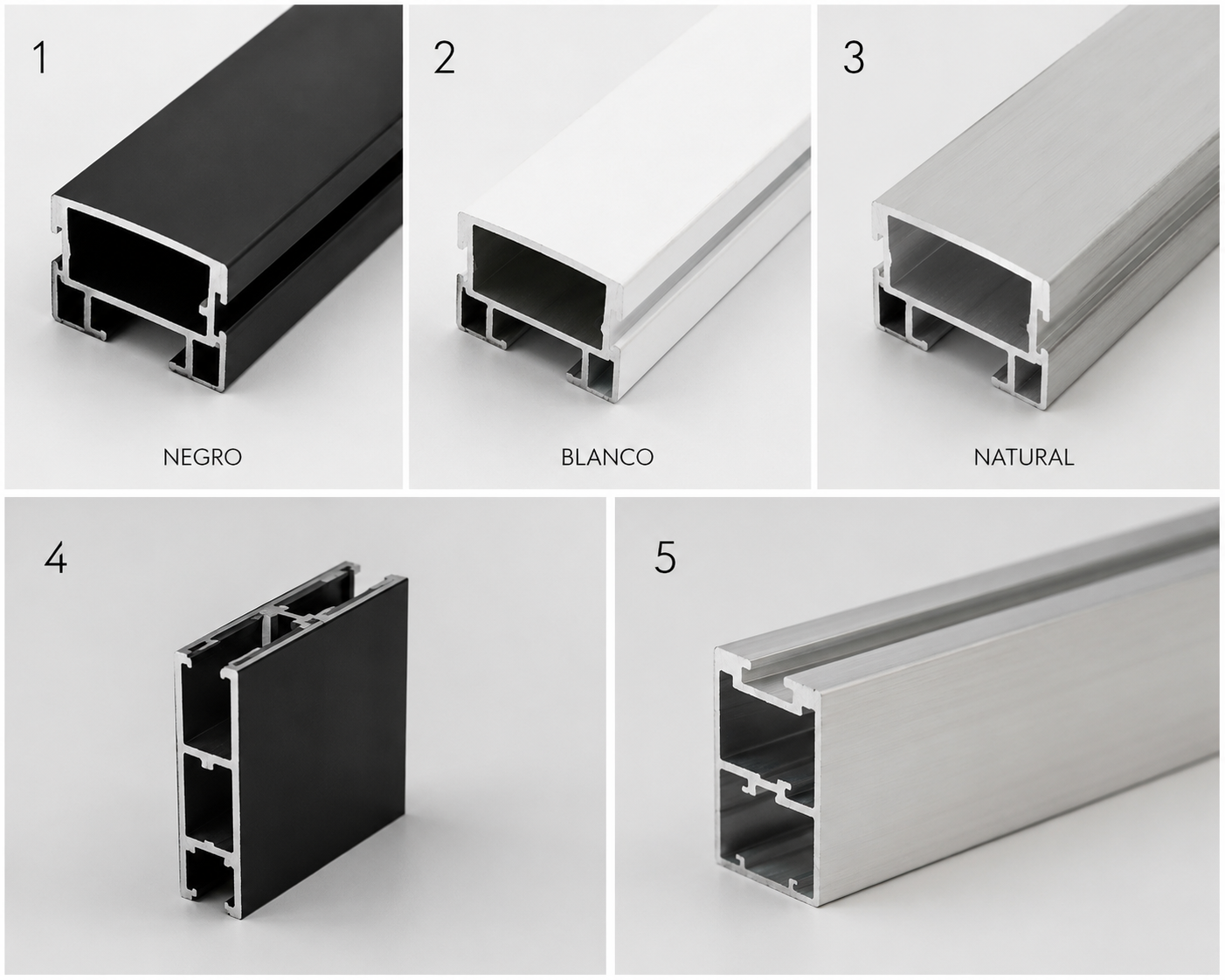 1

NEGRO

2

BLANCO

3

NATURAL

4

5